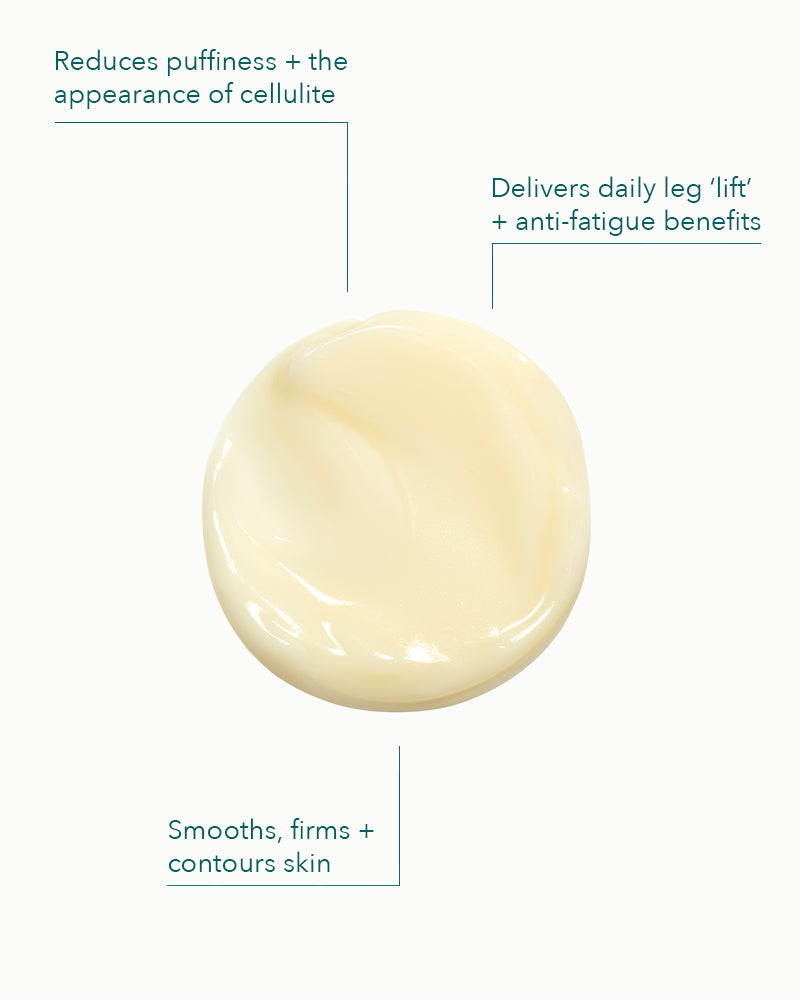 Reduces puffiness + the appearance of cellulite

Delivers daily leg ‘lift’ + anti-fatigue benefits

Smooths, firms + contours skin