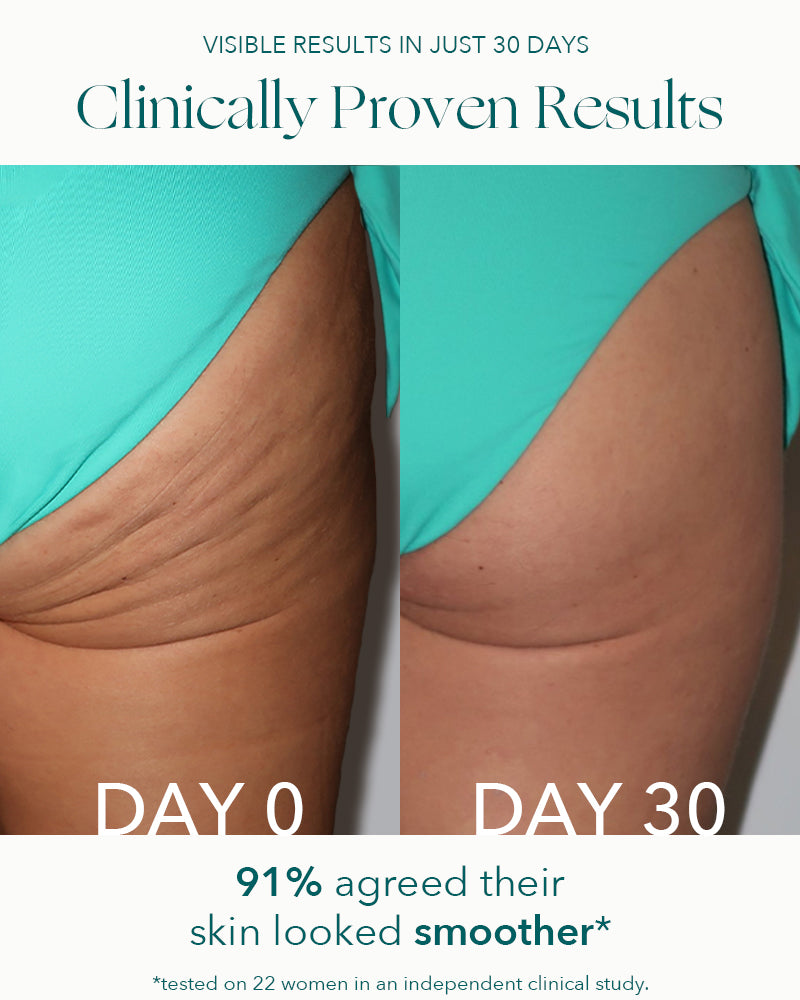 VISIBLE RESULTS IN JUST 30 DAYS

Clinically Proven Results

DAY 0

DAY 30

91% agreed their skin looked smoother*

*tested on 22 women in an independent clinical study.