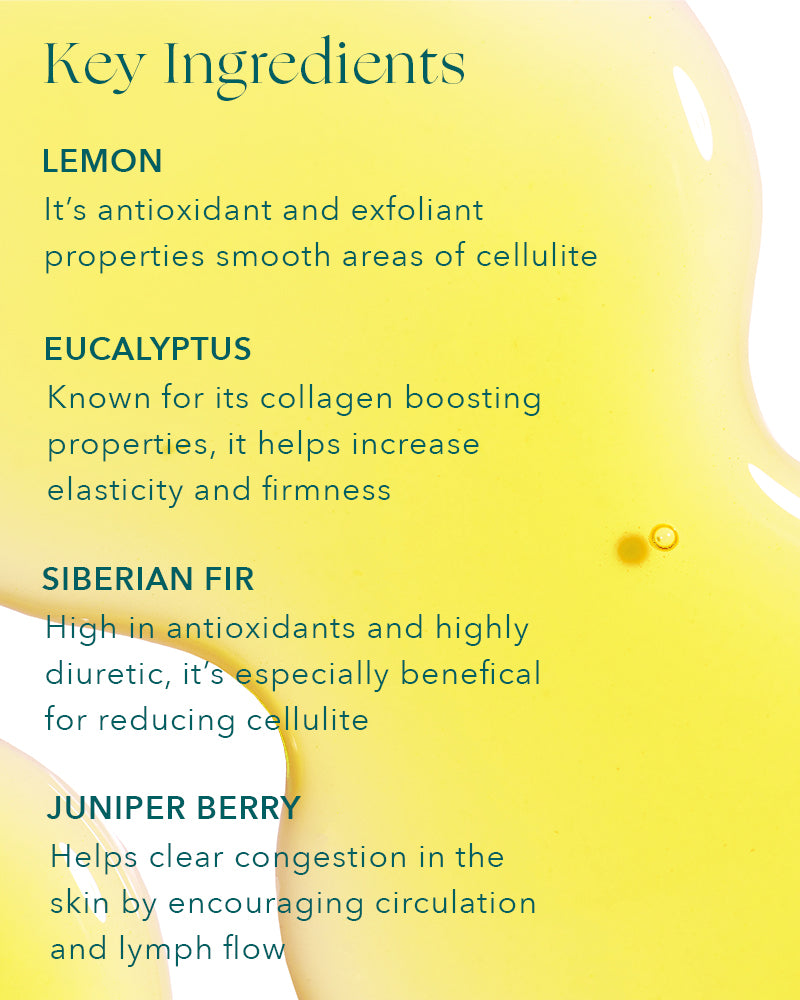 Key Ingredients

LEMON
It's antioxidant and exfoliant properties smooth areas of cellulite

EUCALYPTUS
Known for its collagen boosting properties, it helps increase elasticity and firmness

SIBERIAN FIR
High in antioxidants and highly diuretic, it's especially benefical for reducing cellulite

JUNIPER BERRY
Helps clear congestion in the skin by encouraging circulation and lymph flow