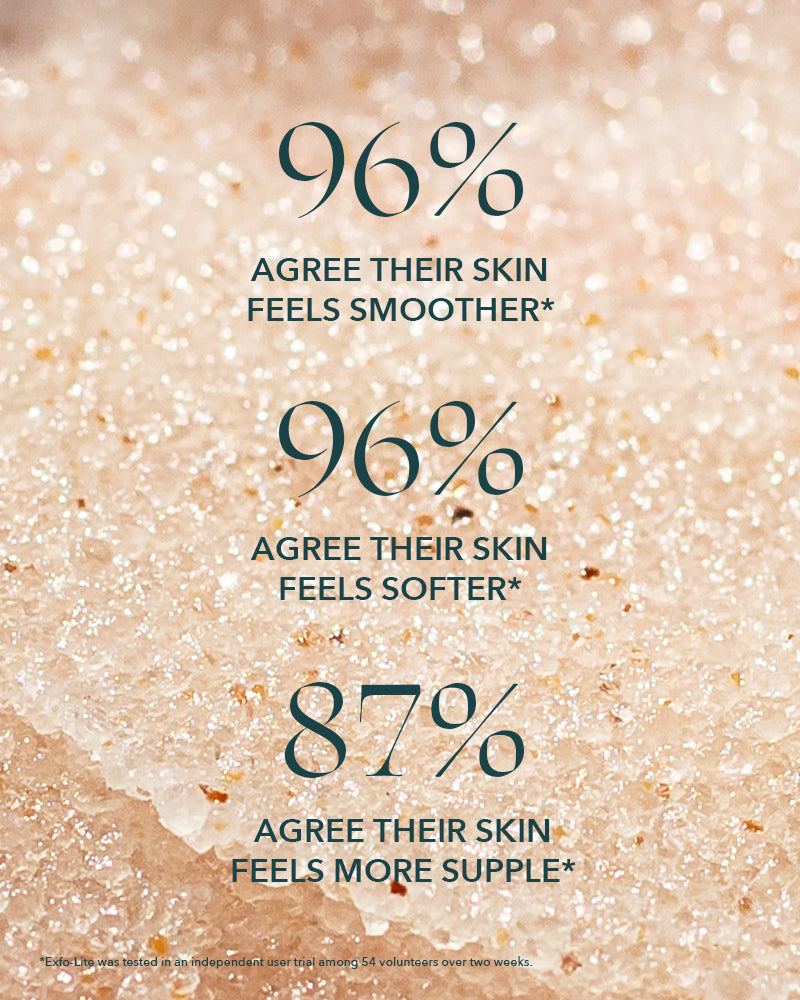 96%

AGREE THEIR SKIN FEELS SMOOTHER*

96%

AGREE THEIR SKIN FEELS SOFTER*

87%

AGREE THEIR SKIN FEELS MORE SUPPLE*

*Exfo-Lite was tested in an independent user trial among 54 volunteers over two weeks.