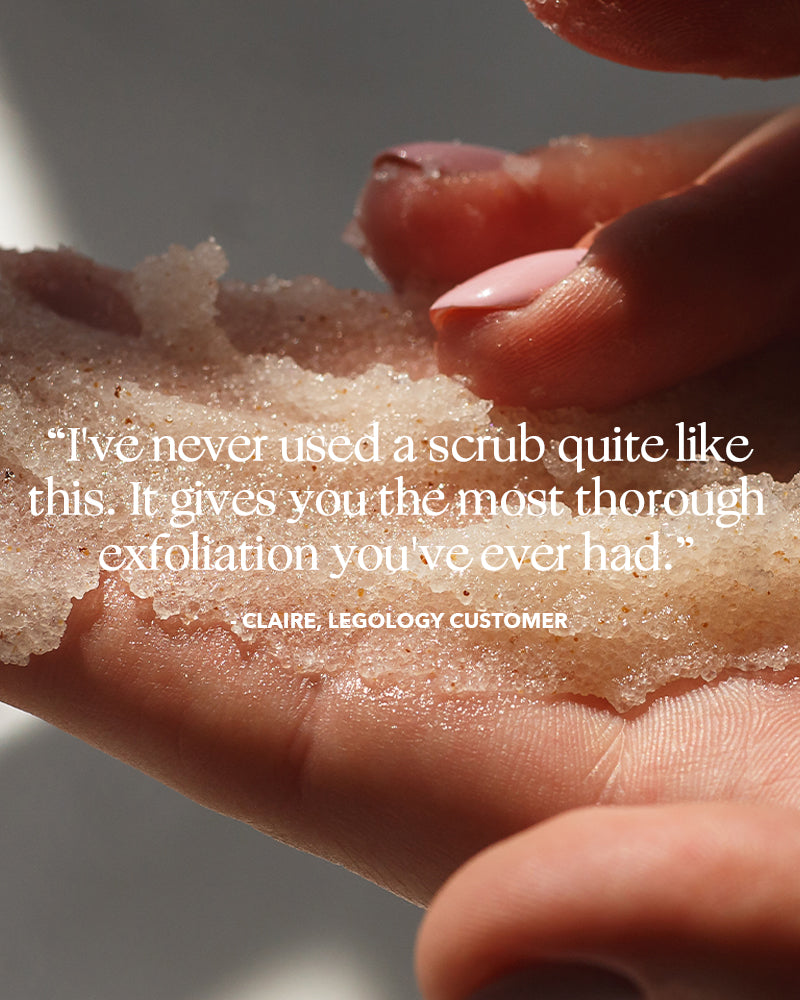 “I've never used a scrub quite like this. It gives you the most thorough exfoliation you've ever had.”

- CLAIRE, LEGOLOGY CUSTOMER