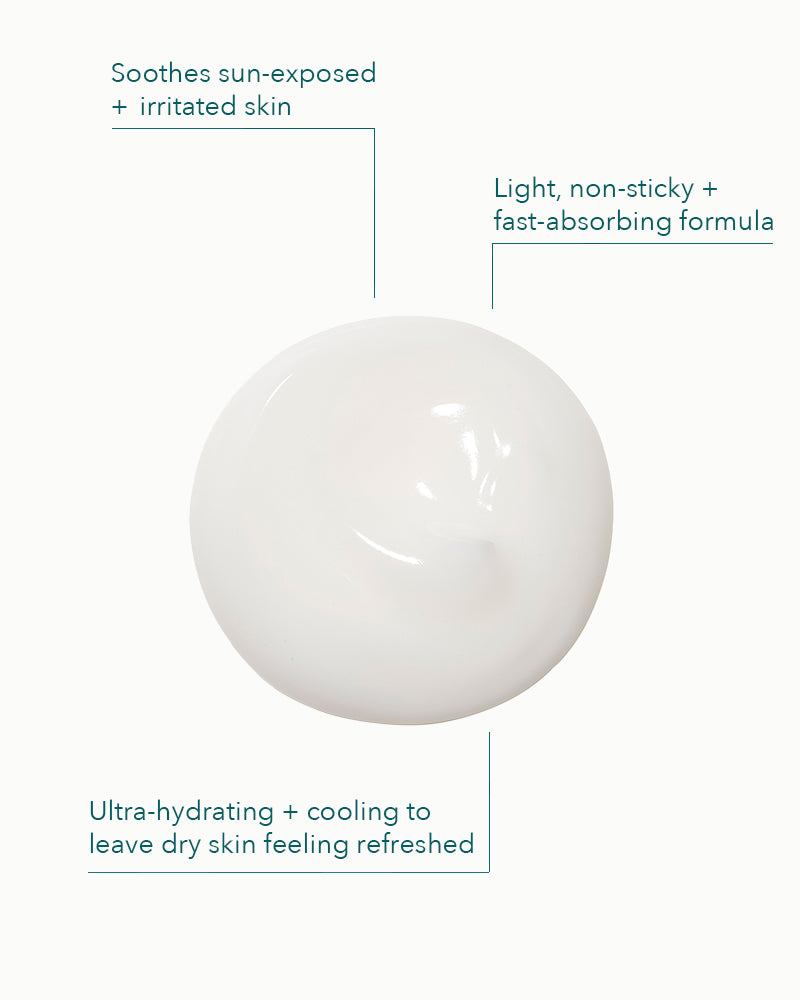 Soothes sun-exposed
+ irritated skin

Light, non-sticky +
fast-absorbing formula

Ultra-hydrating + cooling to
leave dry skin feeling refreshed