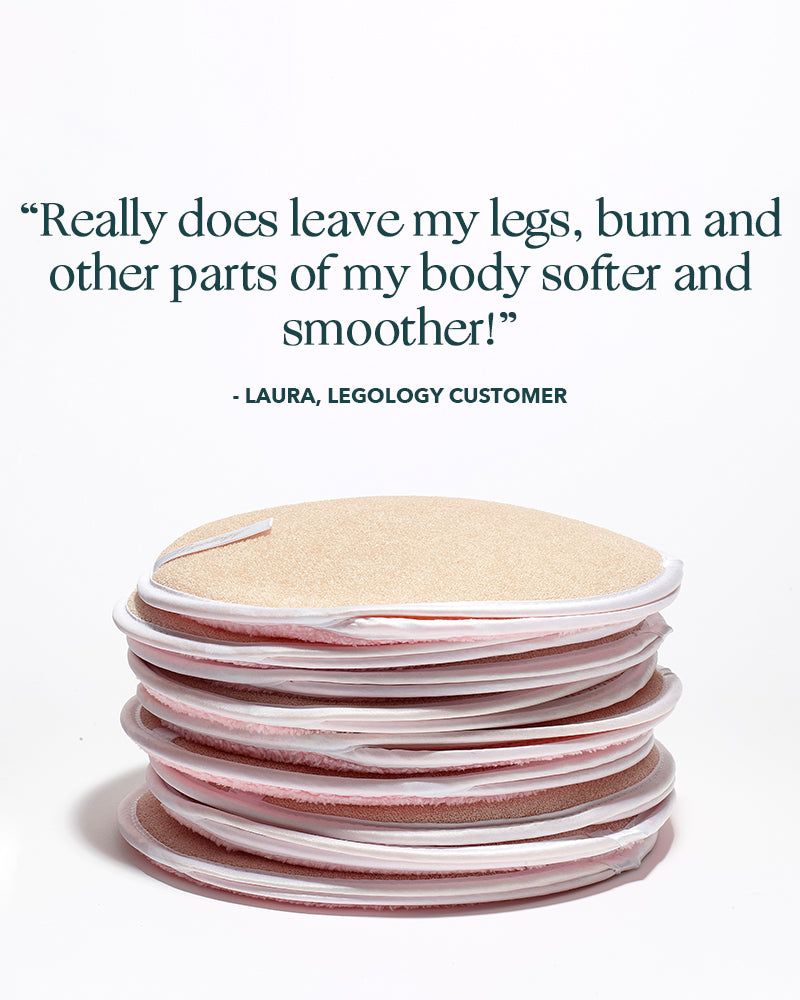 “Really does leave my legs, bum and other parts of my body softer and smoother!”

- LAURA, LEGOLOGY CUSTOMER